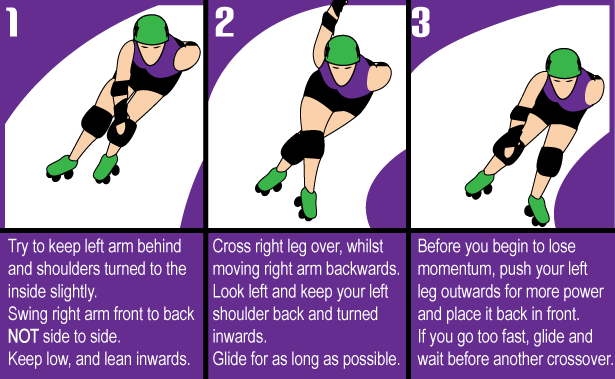 1

Try to keep left arm behind and shoulders turned to the inside slightly.
Swing right arm front to back NOT side to side.
Keep low, and lean inwards.

2

Cross right leg over, whilst moving right arm backwards.
Look left and keep your left shoulder back and turned inwards.
Glide for as long as possible.

3

Before you begin to lose momentum, push your left leg outwards for more power and place it back in front.
If you go too fast, glide and wait before another crossover.